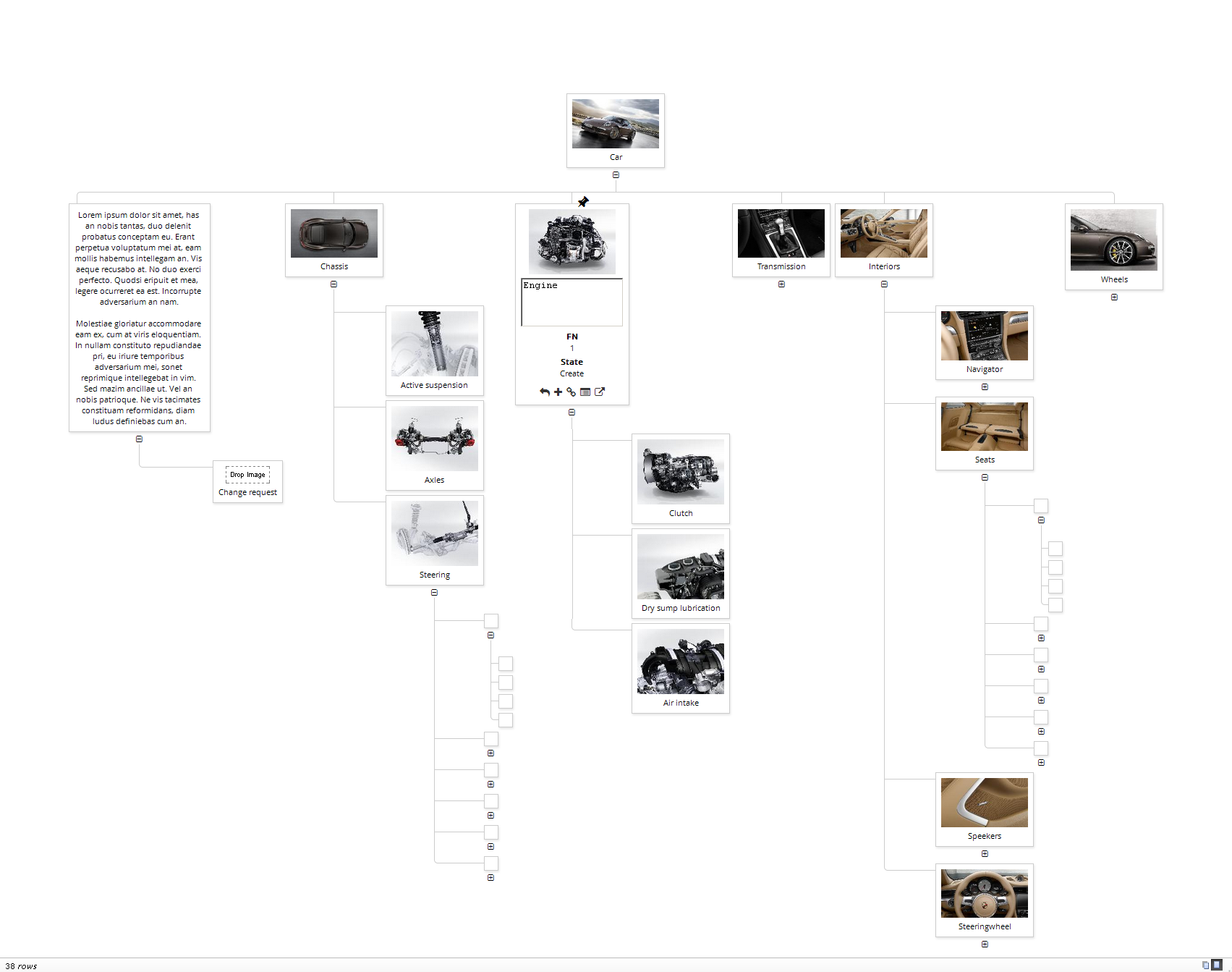 Car

Lorem ipsum dolor sit amet, has an nobis tantas, duo delenit probatus conceptam eu. Erant perpetua voluptatum mei at, eam mollis habemus intellegam an. Vis aeque recusabo at. No duo exerci perfecto. Quodsi eripuit et mea, legere ocurreret ea est. Incorrupte adversarium an nam.

Molestiae gloriatur accommodare eam ex, cum at viris eloquentiam. In nullam constituto repudiandae pri, eu iriure temporibus adversarium mei, sonet reprimique intellegebat in vim. Sed mazim ancillae ut. Vel an nobis patrioque. Ne vis tacimates constituam reformidans, diam ludus definiebas cum an.

Drop Image
Change request

Chassis

Active suspension

Axles

Steering

Engine

FN
1
State
Create

Clutch

Dry sump lubrication

Air intake

Transmission

Interiors

Navigator

Seats

Speekers

Steeringwheel

Wheels

38 rows